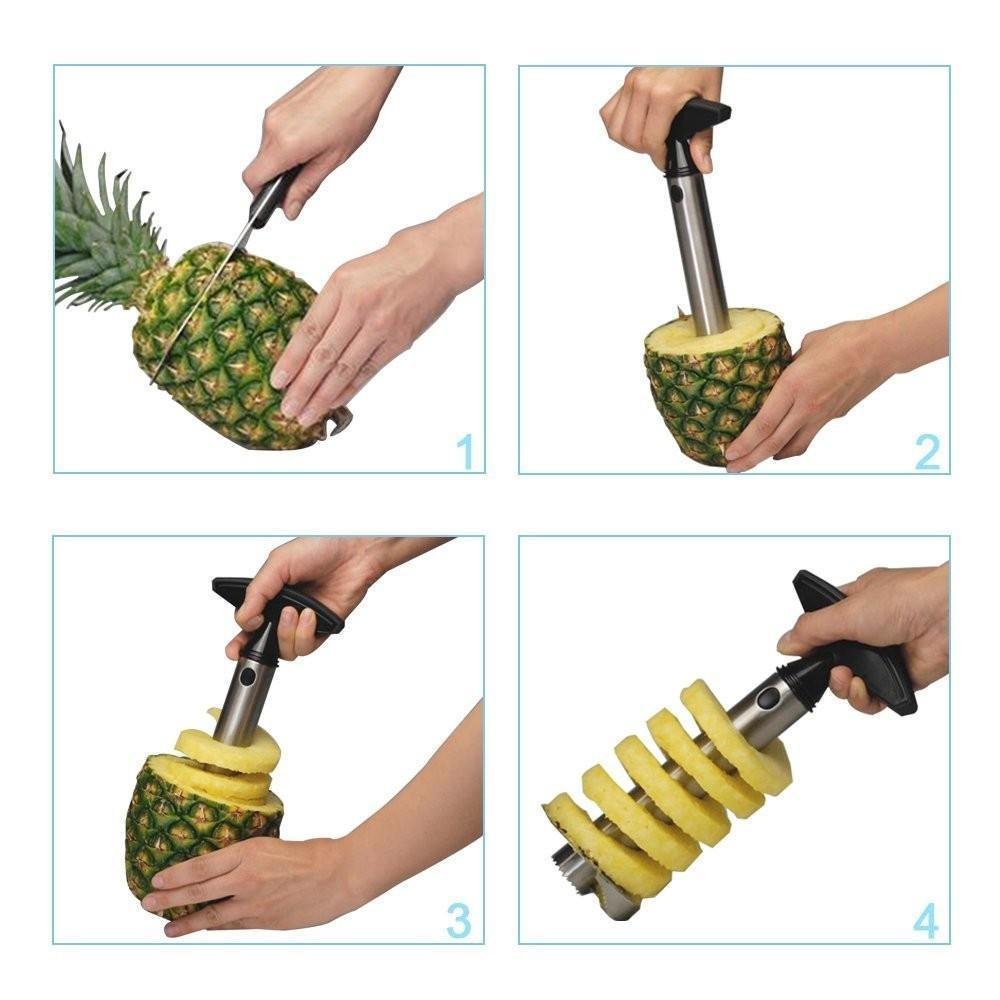 1

2

3

4